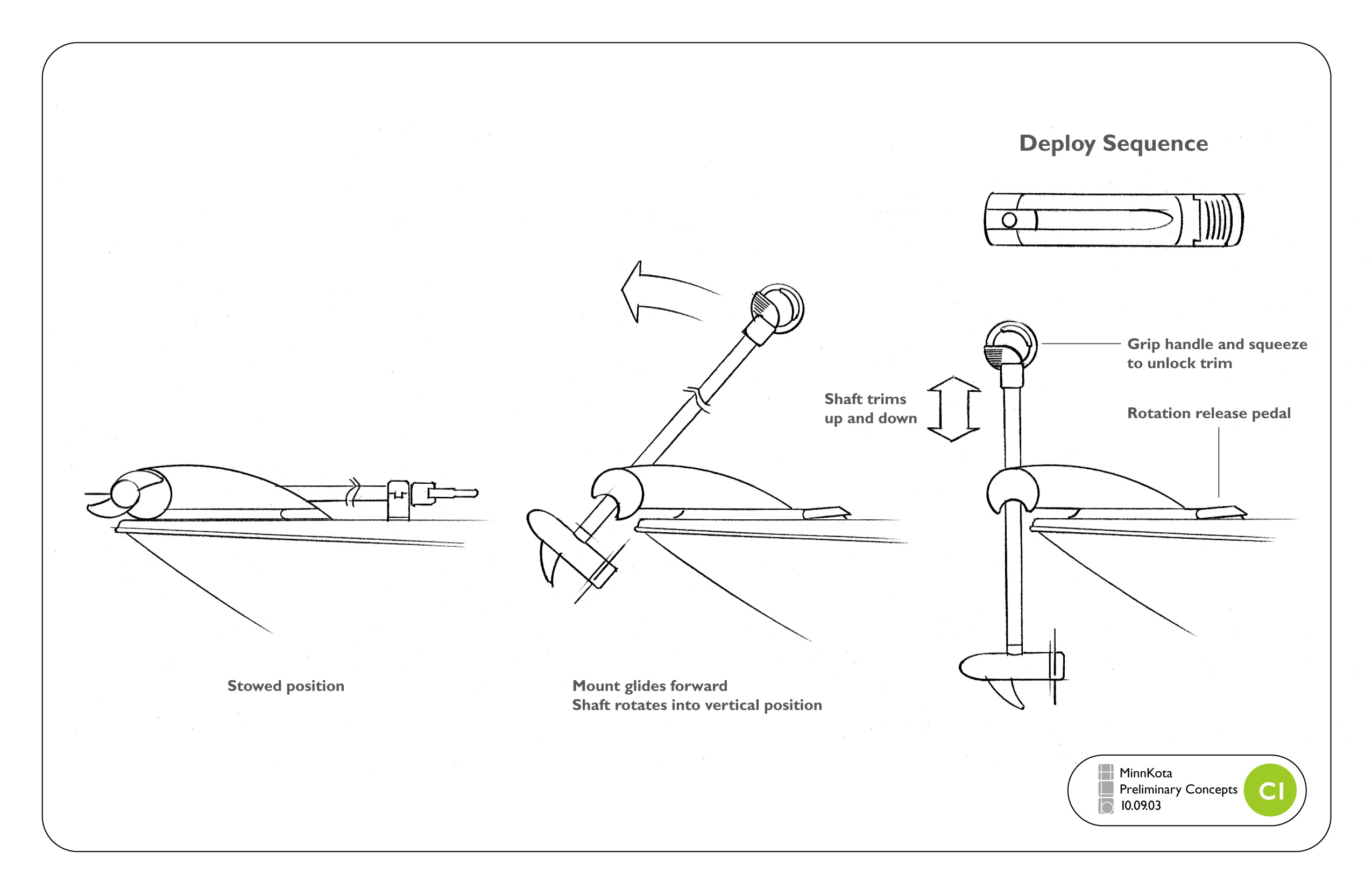 Deploy Sequence

Grip handle and squeeze to unlock trim

Shaft trims up and down

Rotation release pedal

Stowed position

Mount glides forward
Shaft rotates into vertical position

MinnKota
Preliminary Concepts
10.09.03

CI