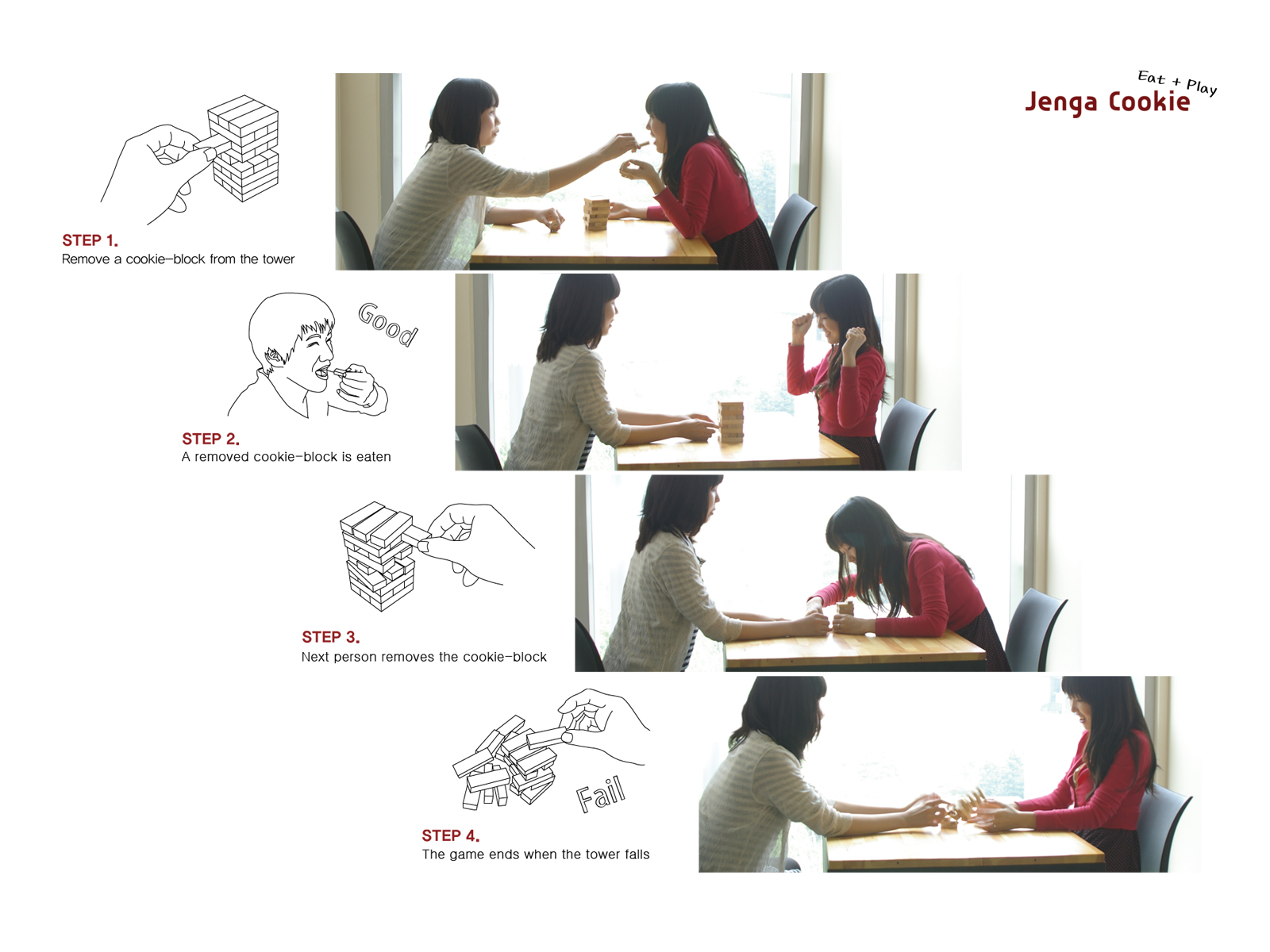 Eat + Play
Jenga Cookie

STEP 1.
Remove a cookie-block from the tower

Good

STEP 2.
A removed cookie-block is eaten

STEP 3.
Next person removes the cookie-block

Fail

STEP 4.
The game ends when the tower falls