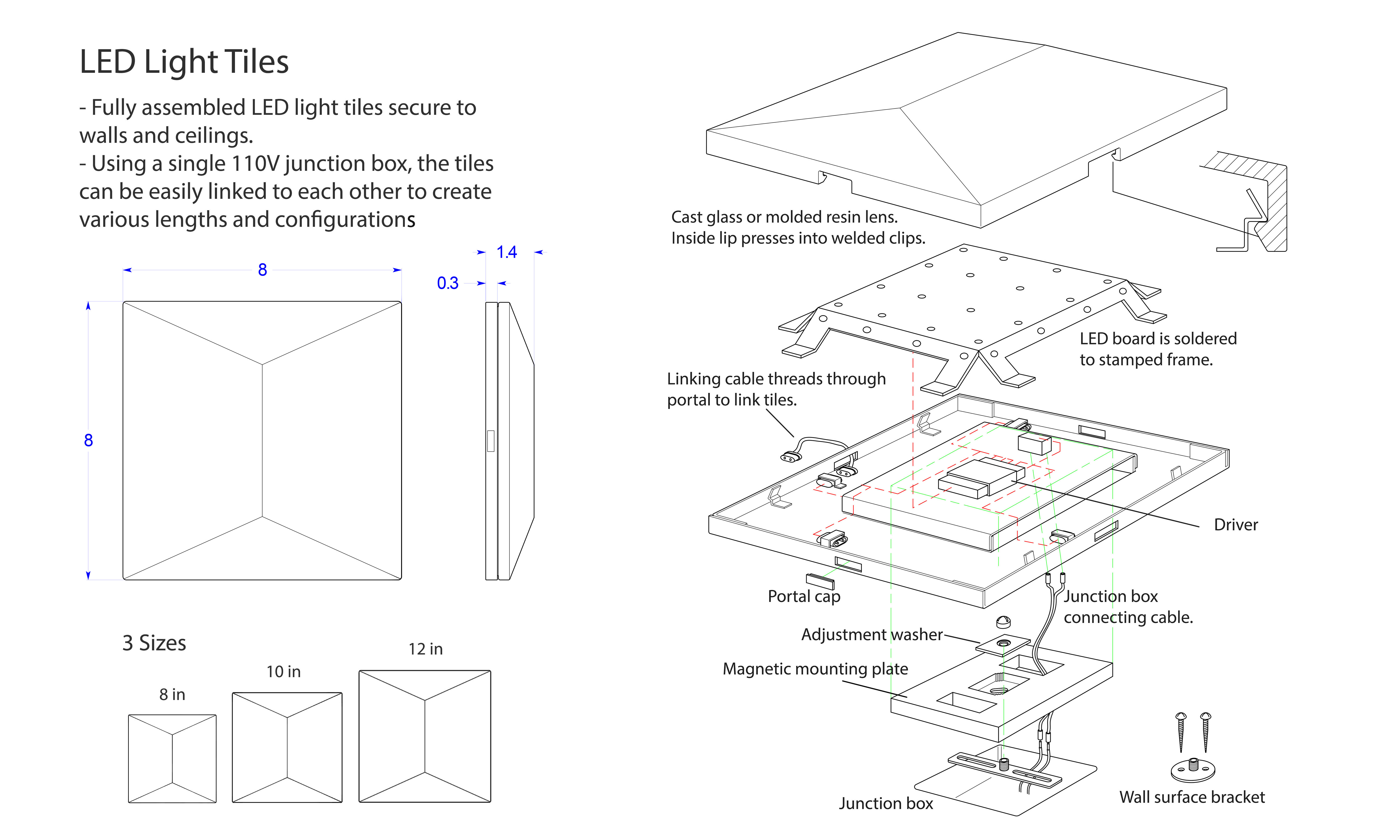 LED Light Tiles

- Fully assembled LED light tiles secure to walls and ceilings.
- Using a single 110V junction box, the tiles can be easily linked to each other to create various lengths and configurations

8

8

1.4

0.3

3 Sizes

8 in

10 in

12 in

Cast glass or molded resin lens.
Inside lip presses into welded clips.

LED board is soldered to stamped frame.

Linking cable threads through portal to link tiles.

Driver

Portal cap

Junction box connecting cable.

Adjustment washer

Magnetic mounting plate

Junction box

Wall surface bracket