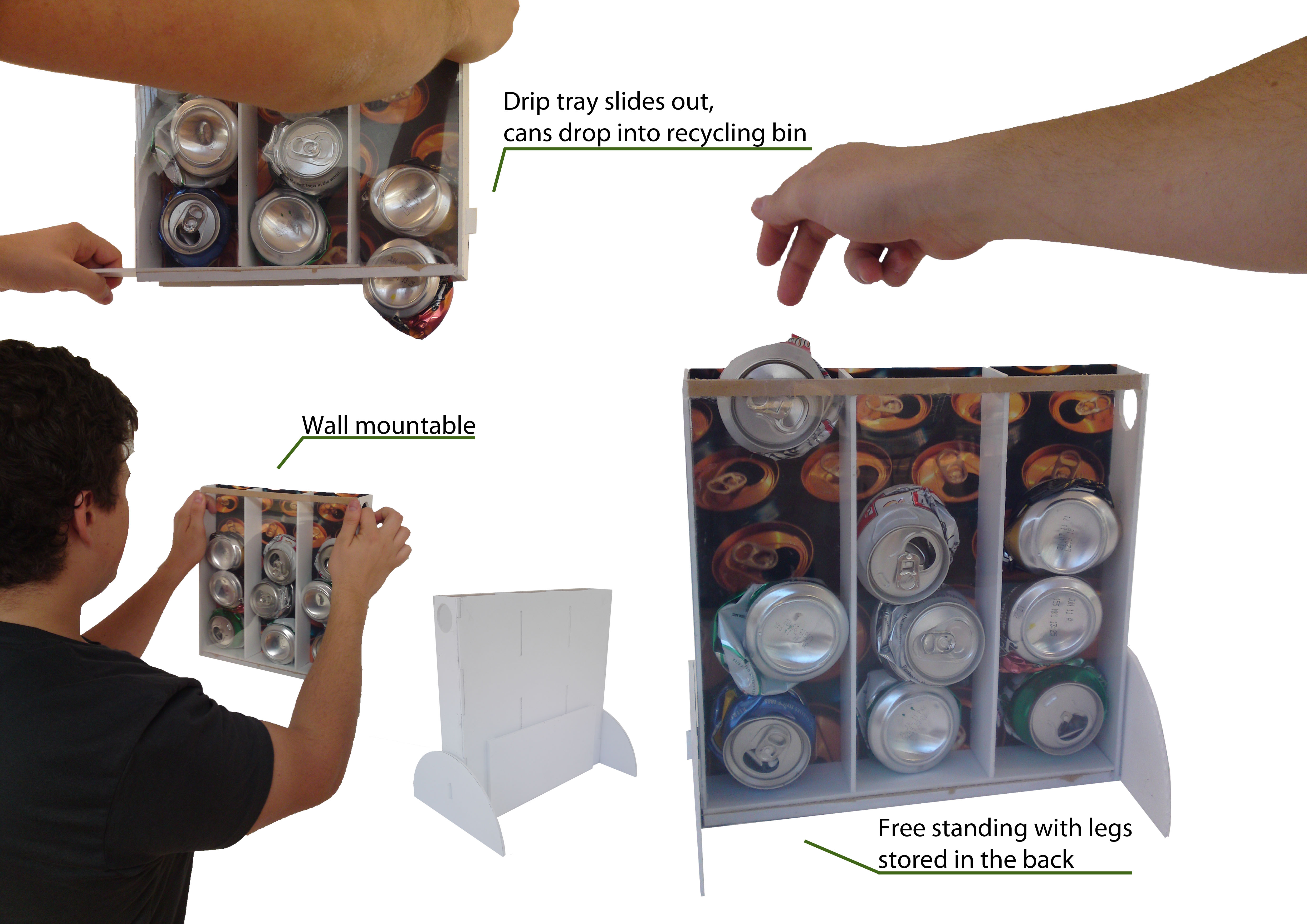 Drip tray slides out,
cans drop into recycling bin

Wall mountable

Free standing with legs
stored in the back