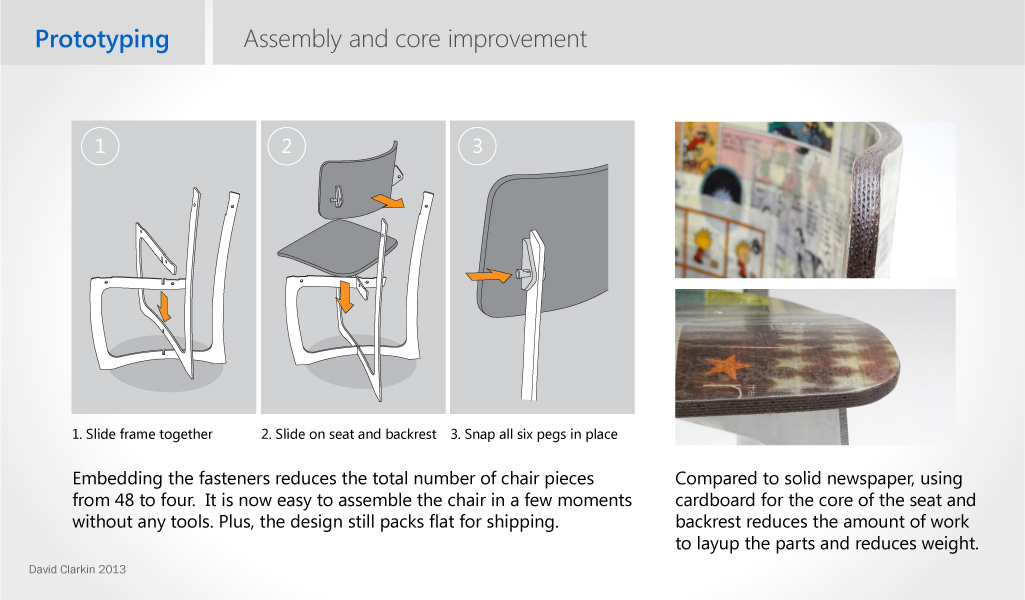 Prototyping

Assembly and core improvement

1

2

3

1. Slide frame together

2. Slide on seat and backrest

3. Snap all six pegs in place

Embedding the fasteners reduces the total number of chair pieces from 48 to four. It is now easy to assemble the chair in a few moments without any tools. Plus, the design still packs flat for shipping.

Compared to solid newspaper, using cardboard for the core of the seat and backrest reduces the amount of work to layup the parts and reduces weight.

David Clarkin 2013