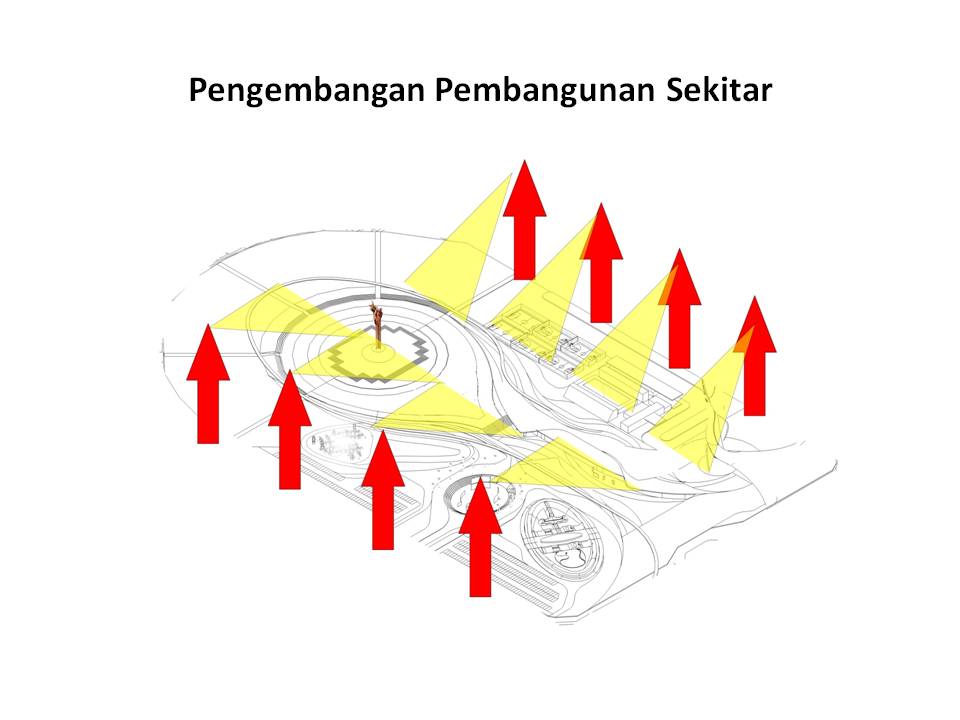 Pengembangan Pembangunan Sekitar