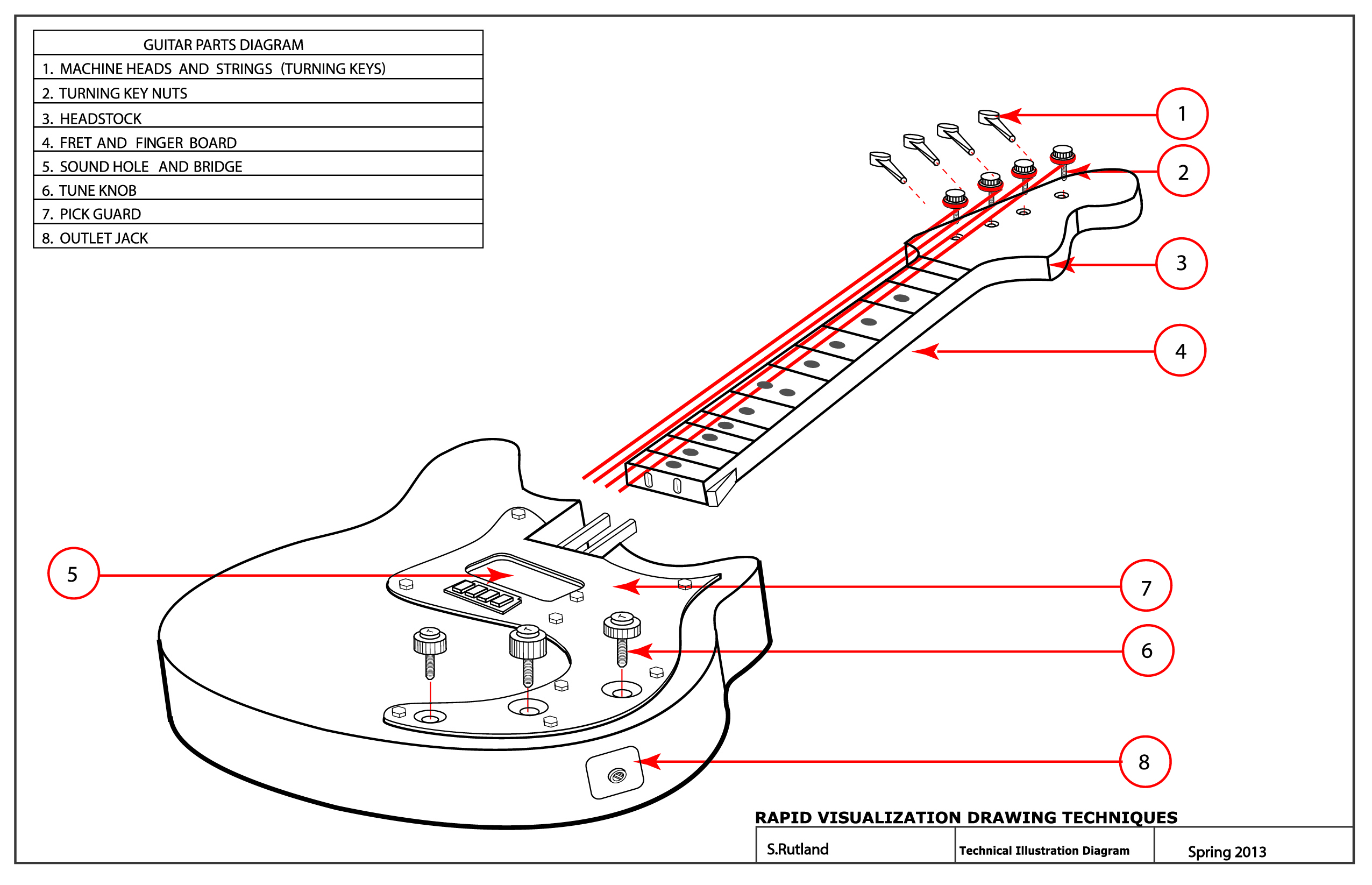 | GUITAR PARTS DIAGRAM |
|---|
| 1. MACHINE HEADS AND STRINGS (TURNING KEYS) |
| 2. TURNING KEY NUTS |
| 3. HEADSTOCK |
| 4. FRET AND FINGER BOARD |
| 5. SOUND HOLE AND BRIDGE |
| 6. TUNE KNOB |
| 7. PICK GUARD |
| 8. OUTLET JACK |

1

2

3

4

5

7

6

8

RAPID VISUALIZATION DRAWING TECHNIQUES

| S.Rutland | Technical Illustration Diagram | Spring 2013 |
|---|---|---|