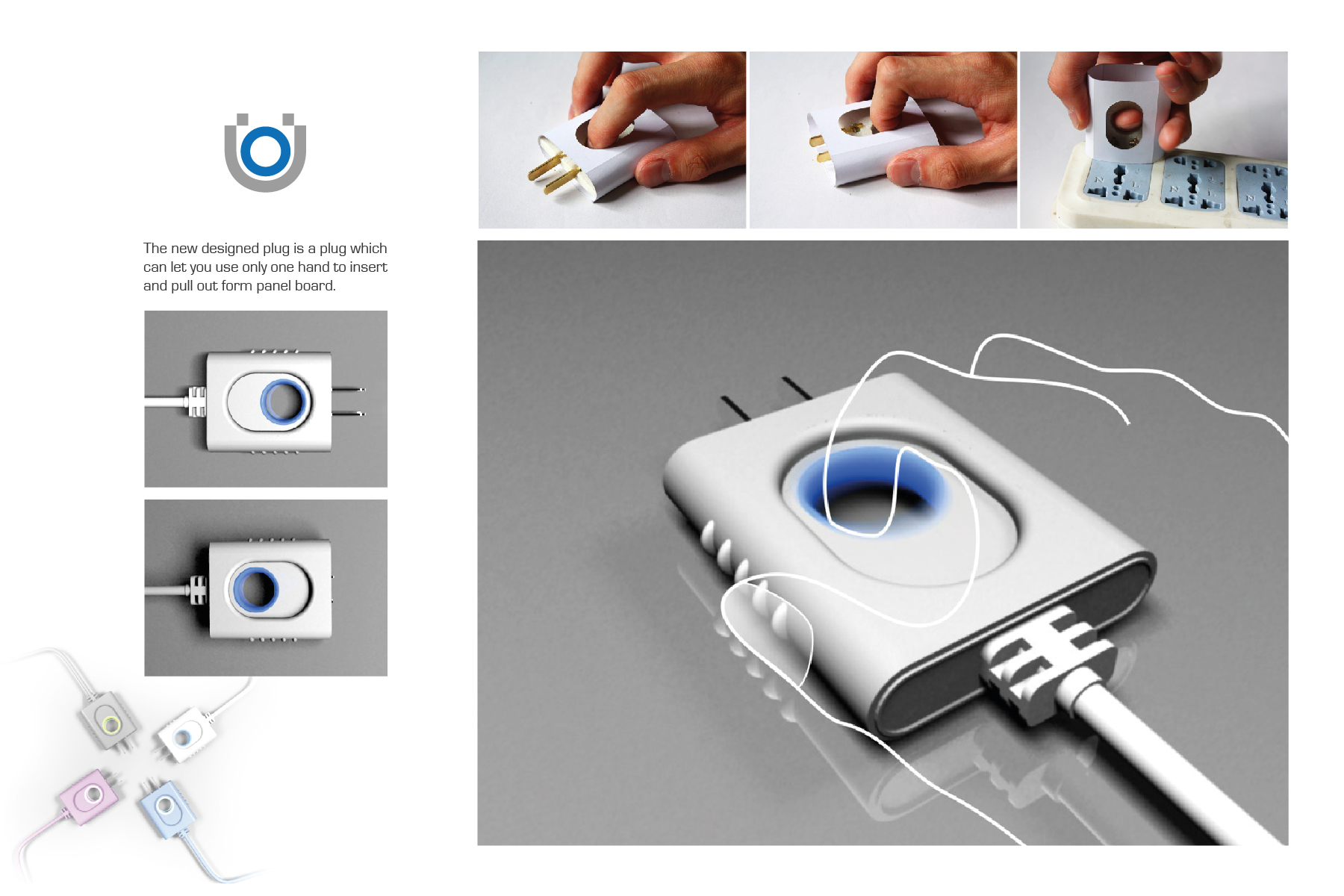 The new designed plug is a plug which can let you use only one hand to insert and pull out form panel board.