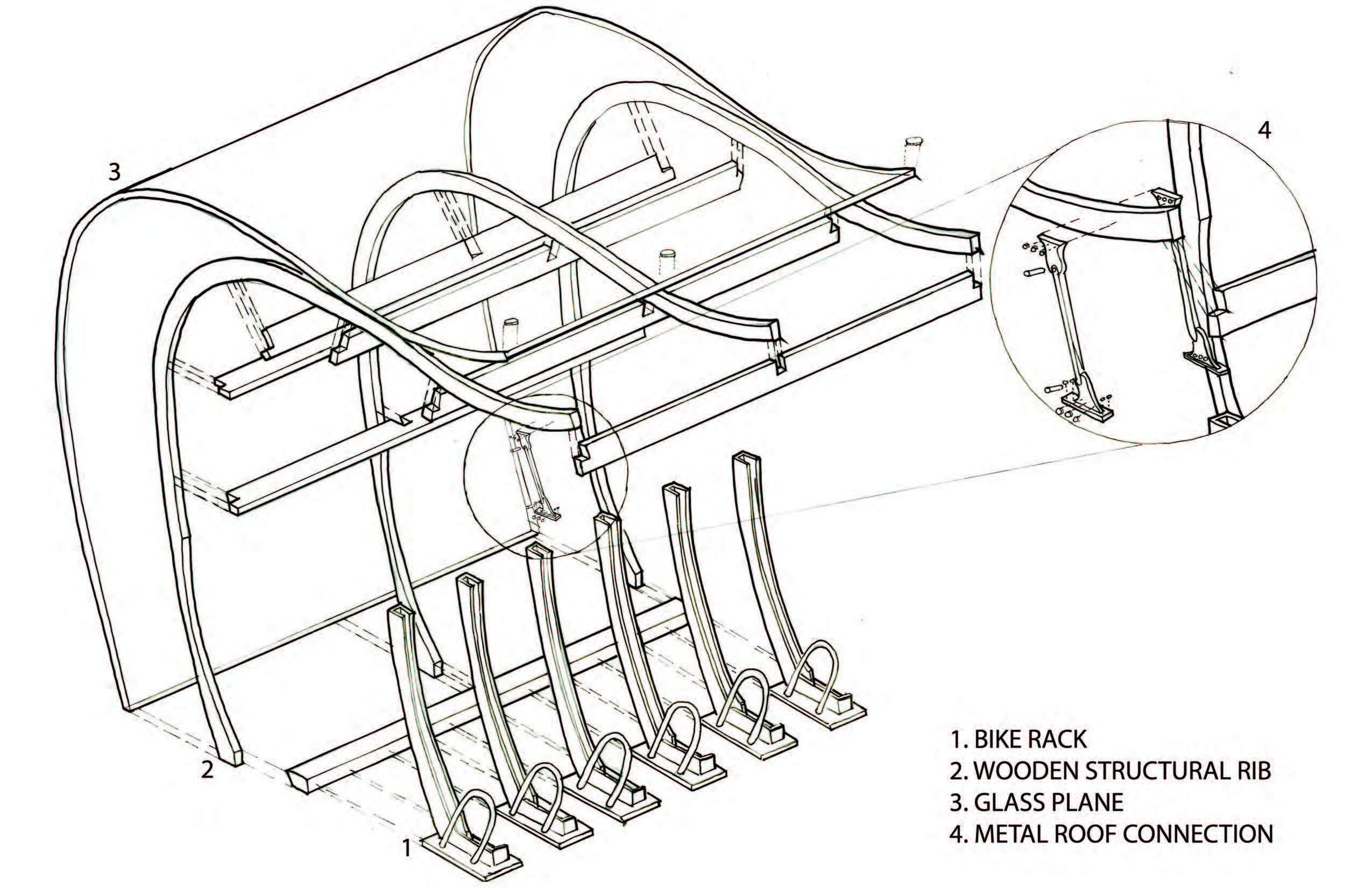 3

4

2

1

1. BIKE RACK
2. WOODEN STRUCTURAL RIB
3. GLASS PLANE
4. METAL ROOF CONNECTION