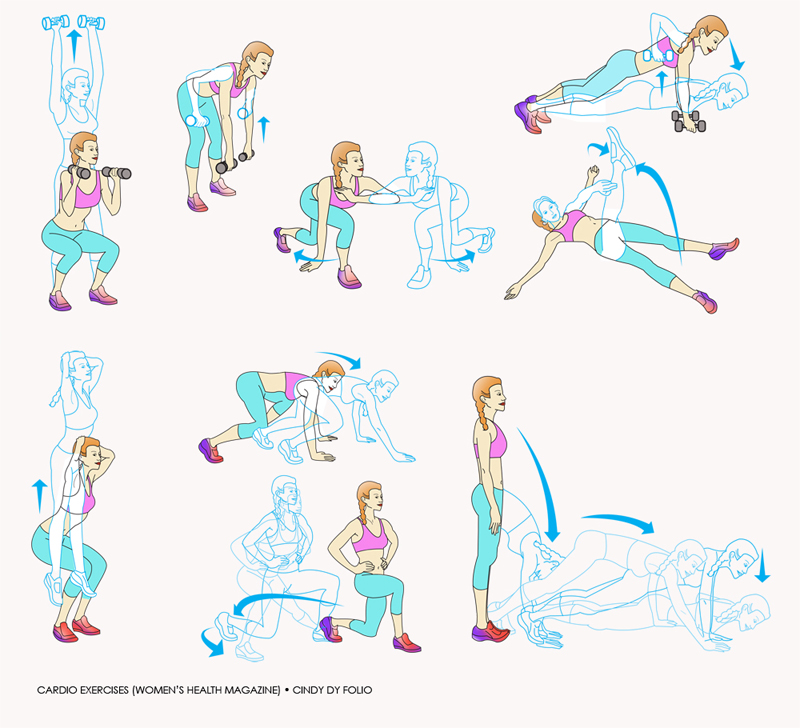 CARDIO EXERCISES (WOMEN'S HEALTH MAGAZINE) • CINDY DY FOLIO