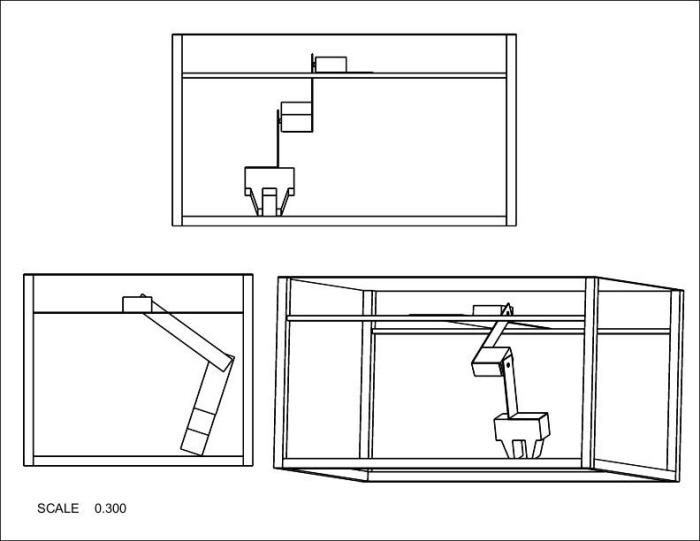 SCALE 0.300