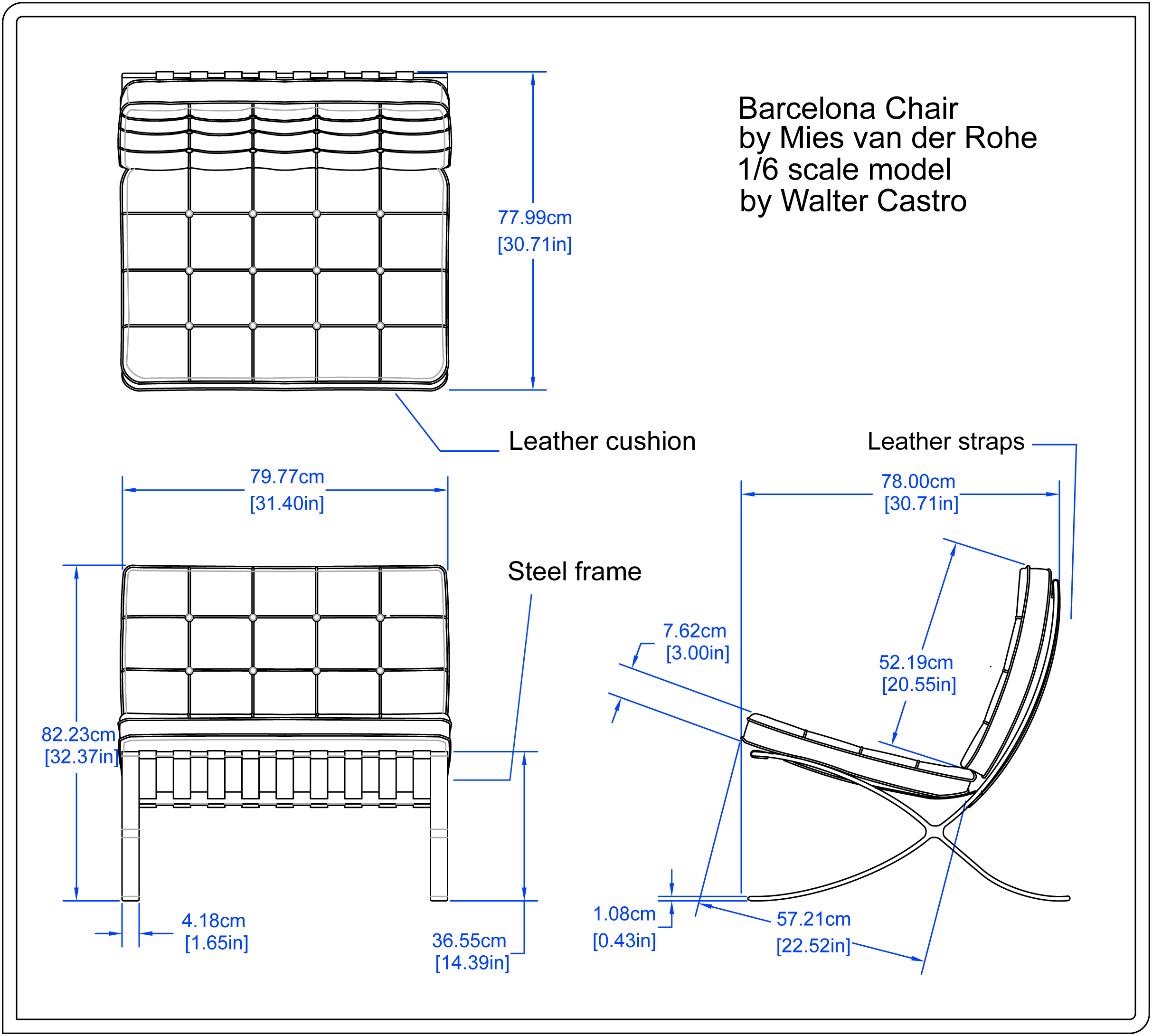 Barcelona Chair
by Mies van der Rohe
1/6 scale model
by Walter Castro

77.99cm
[30.71in]

Leather cushion

Leather straps

79.77cm
[31.40in]

78.00cm
[30.71in]

Steel frame

7.62cm
[3.00in]

52.19cm
[20.55in]

82.23cm
[32.37in]

4.18cm
[1.65in]

36.55cm
[14.39in]

1.08cm
[0.43in]

57.21cm
[22.52in]