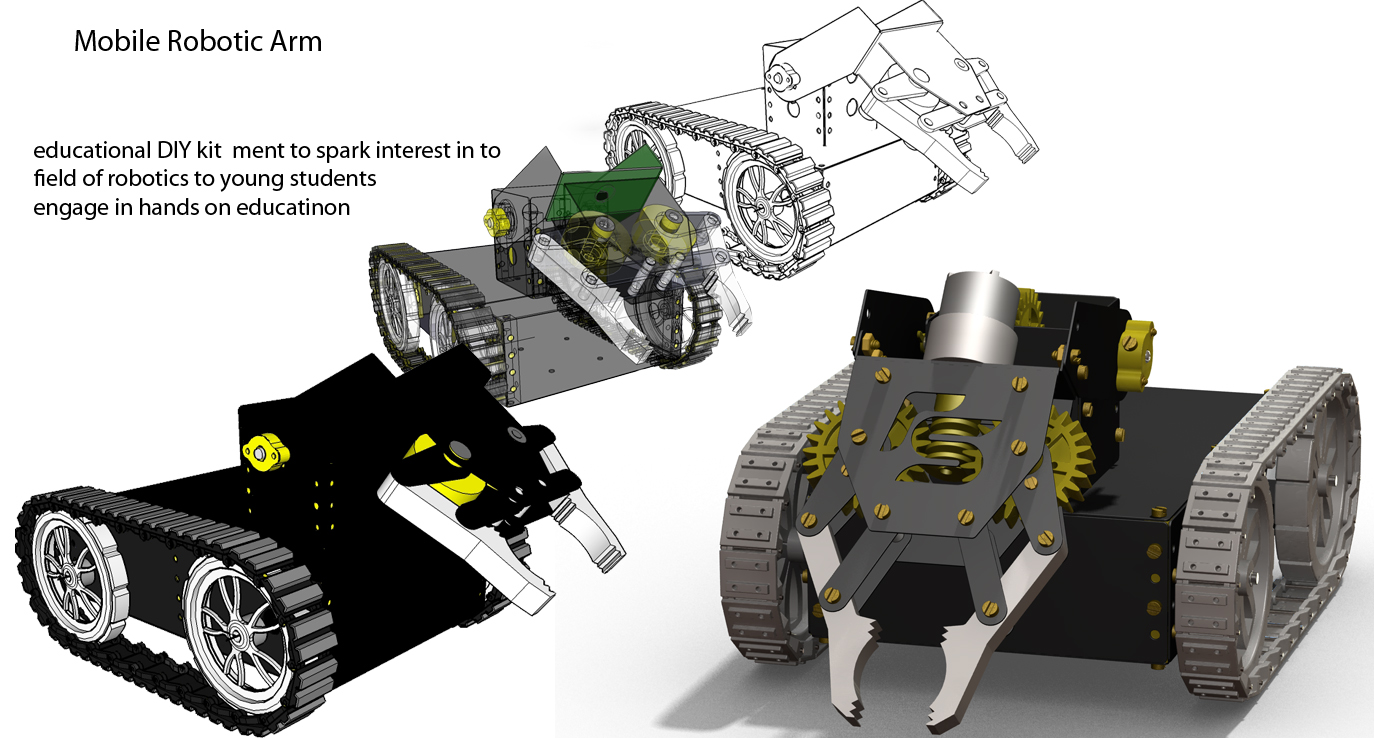 Mobile Robotic Arm

educational DIY kit  ment to spark interest in to field of robotics to young students engage in hands on educatinon