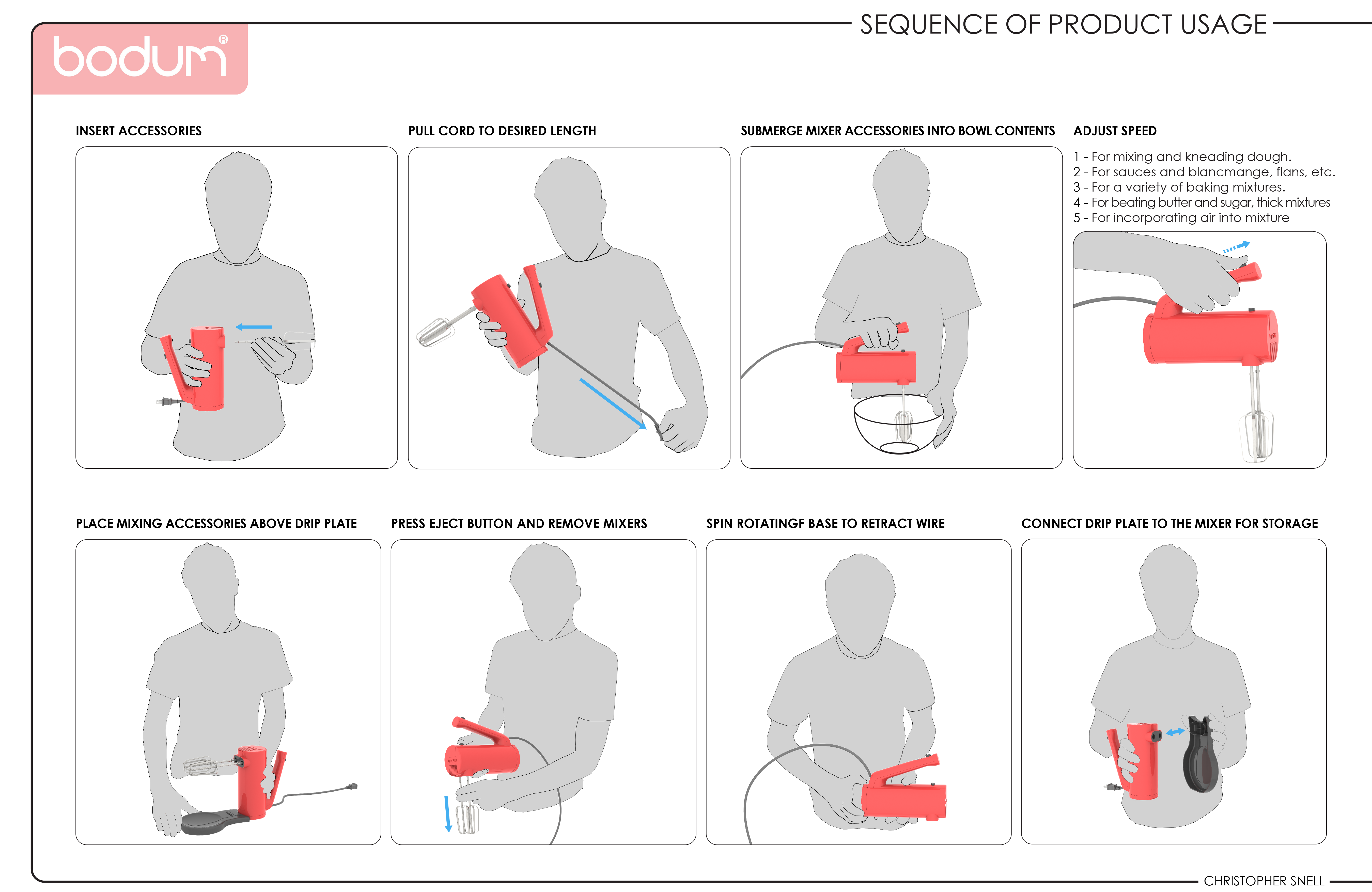 SEQUENCE OF PRODUCT USAGE

bodum®

INSERT ACCESSORIES

PULL CORD TO DESIRED LENGTH

SUBMERGE MIXER ACCESSORIES INTO BOWL CONTENTS

ADJUST SPEED

1 - For mixing and kneading dough.
2 - For sauces and blancmange, flans, etc.
3 - For a variety of baking mixtures.
4 - For beating butter and sugar, thick mixtures
5 - For incorporating air into mixture

PLACE MIXING ACCESSORIES ABOVE DRIP PLATE

PRESS EJECT BUTTON AND REMOVE MIXERS

SPIN ROTATINGF BASE TO RETRACT WIRE

CONNECT DRIP PLATE TO THE MIXER FOR STORAGE

CHRISTOPHER SNELL