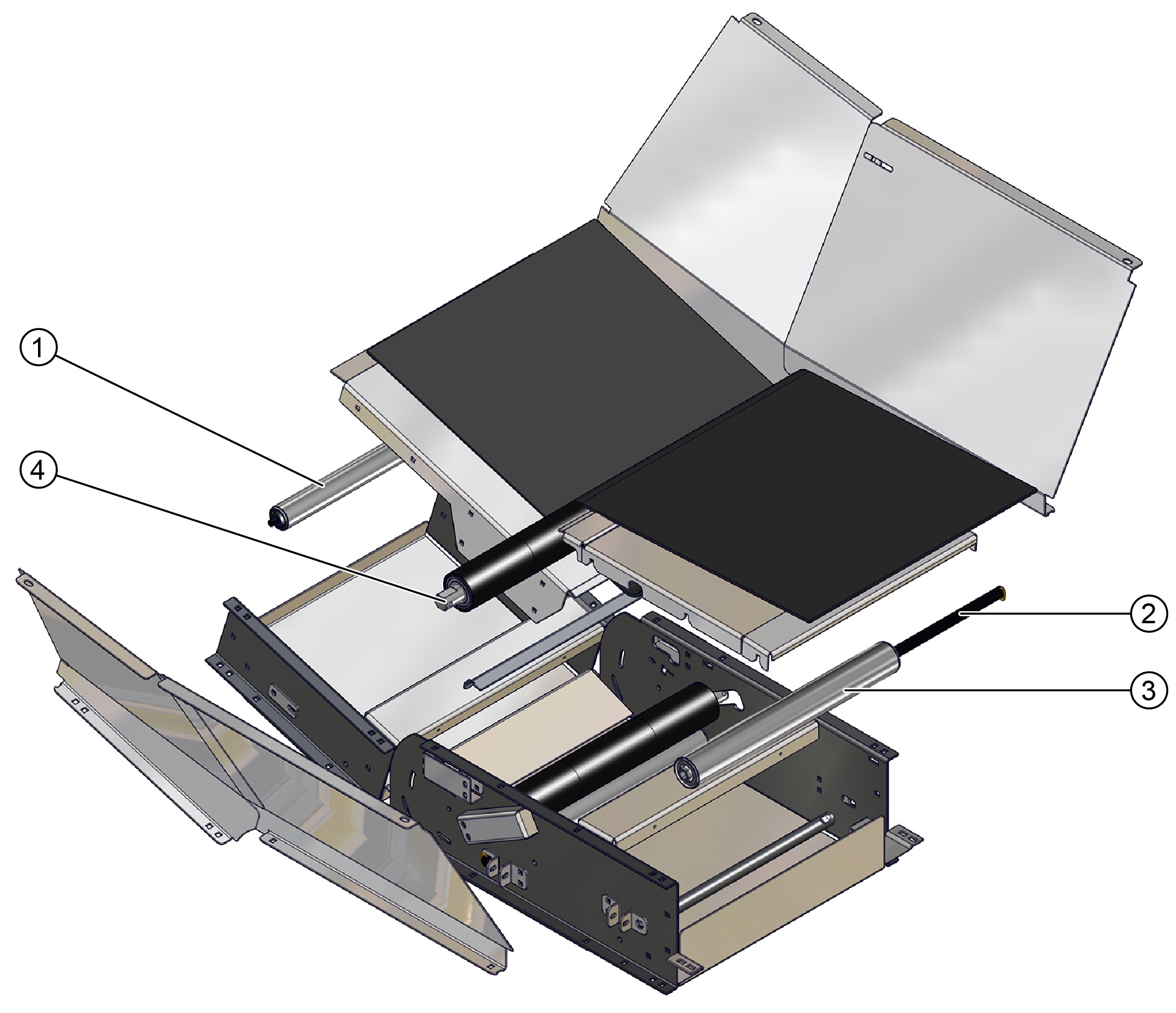 1
4
2
3