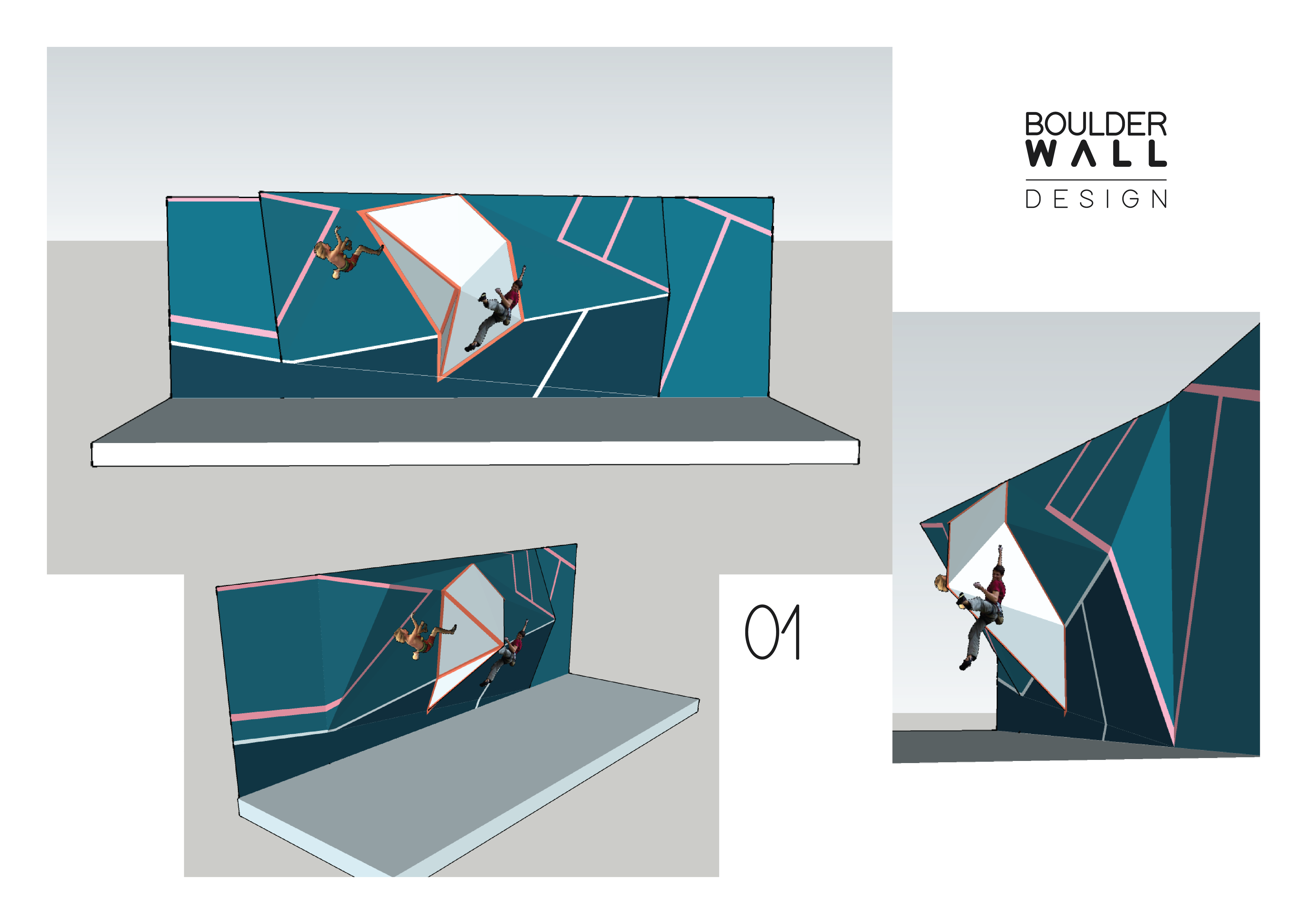 BOULDER
WALL
DESIGN

01