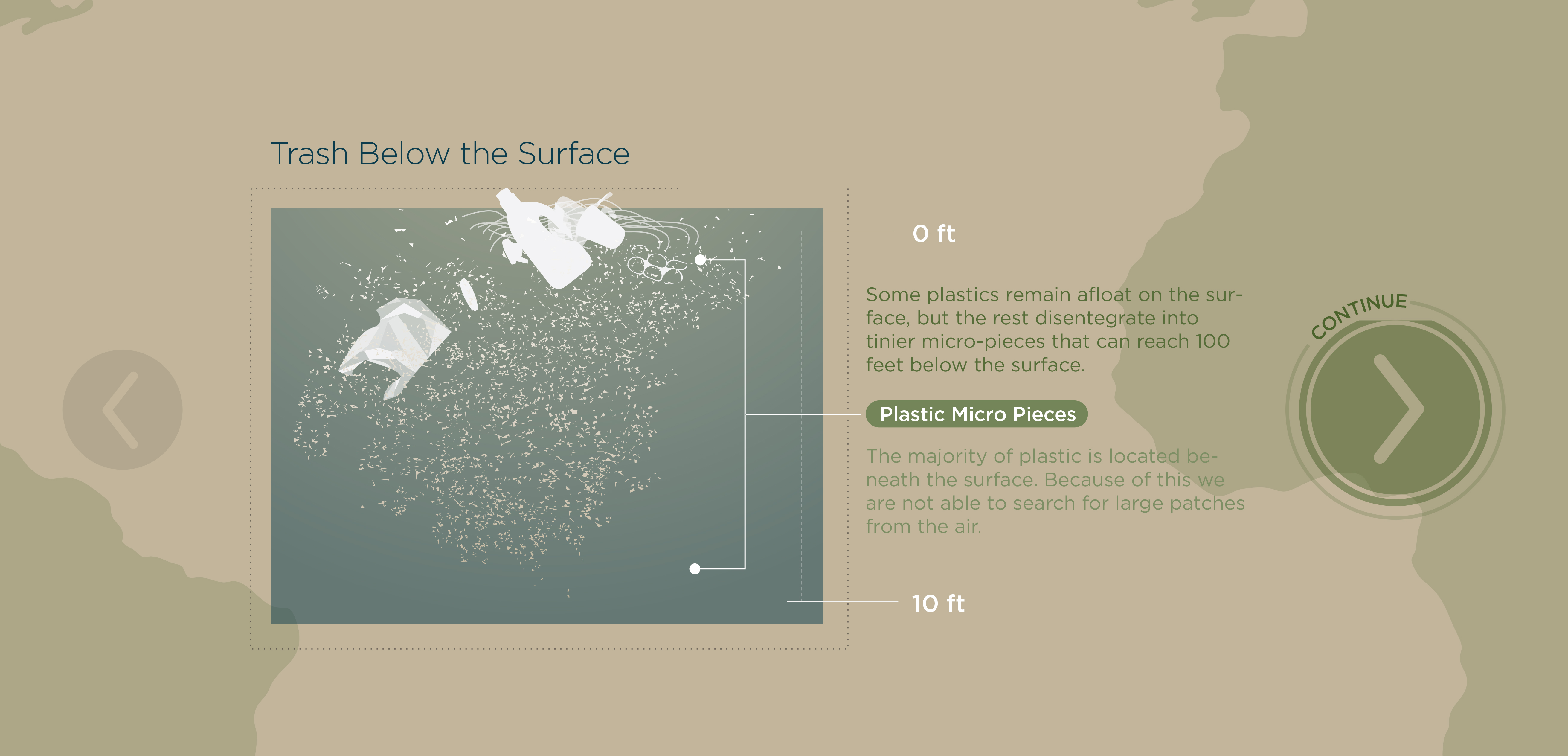 Trash Below the Surface

0 ft

Some plastics remain afloat on the surface, but the rest disentegrate into tinier micro-pieces that can reach 100 feet below the surface.

Plastic Micro Pieces

The majority of plastic is located beneath the surface. Because of this we are not able to search for large patches from the air.

10 ft

CONTINUE