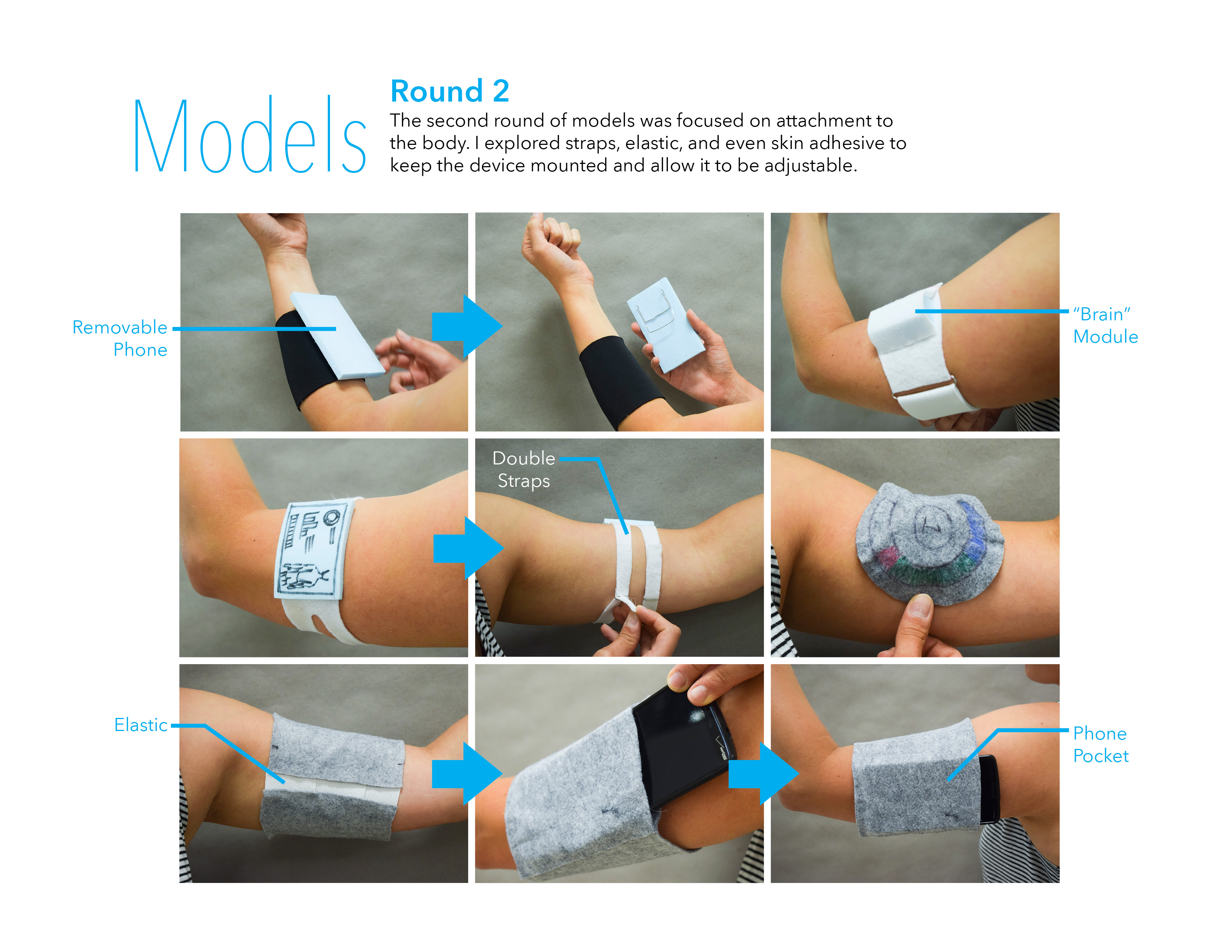 Models

Round 2

The second round of models was focused on attachment to the body. I explored straps, elastic, and even skin adhesive to keep the device mounted and allow it to be adjustable.

Removable Phone

"Brain" Module

Double Straps

Elastic

Phone Pocket