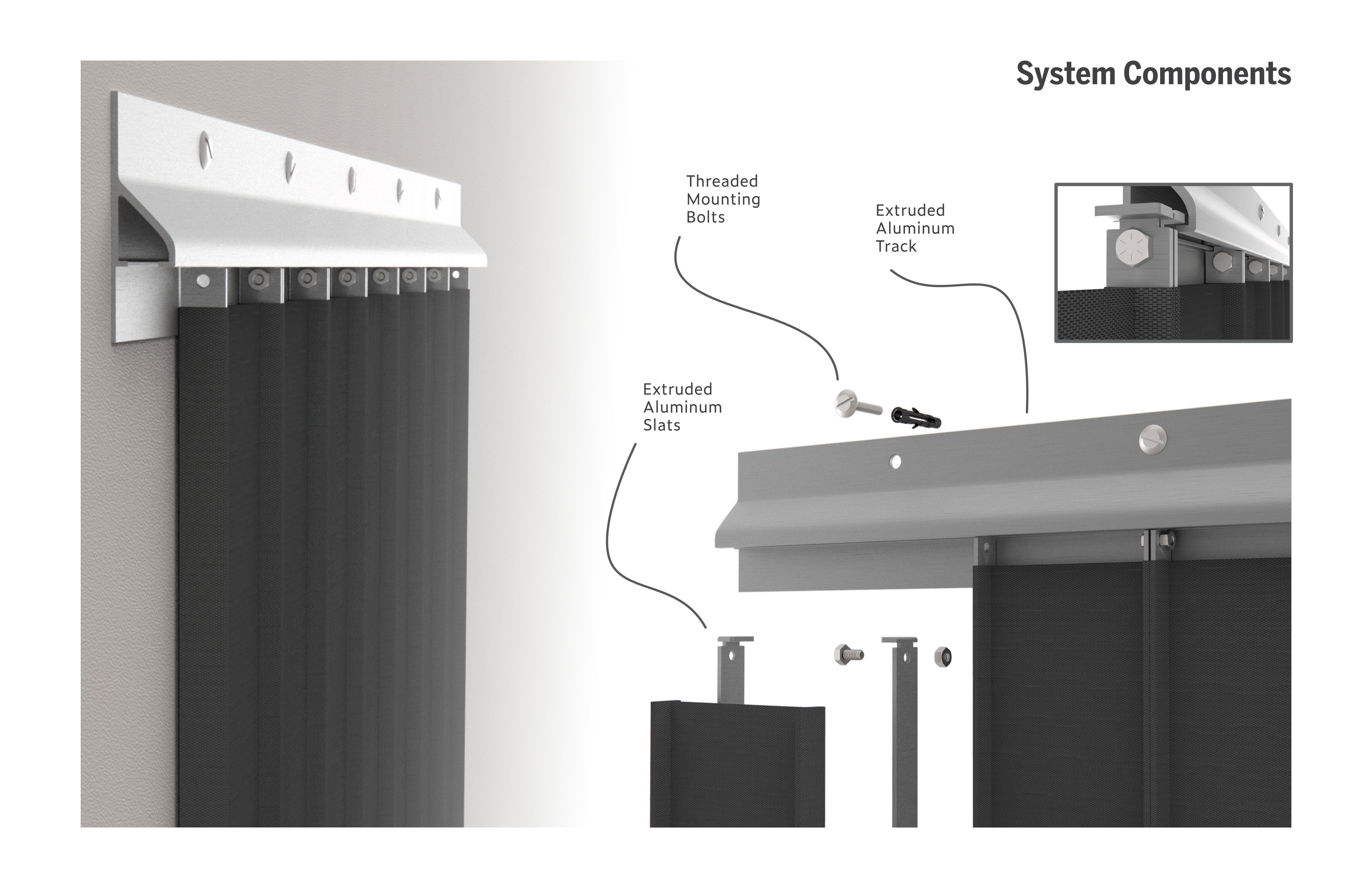 System Components

Threaded Mounting Bolts

Extruded Aluminum Track

Extruded Aluminum Slats